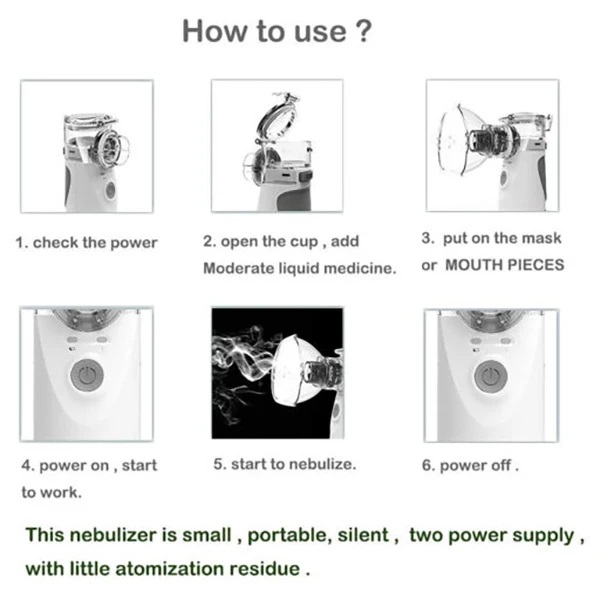 How to use ?

1. check the power

2. open the cup , add Moderate liquid medicine.

3. put on the mask or MOUTH PIECES

4. power on , start to work.

5. start to nebulize.

6. power off .

This nebulizer is small , portable, silent , two power supply , with little atomization residue .