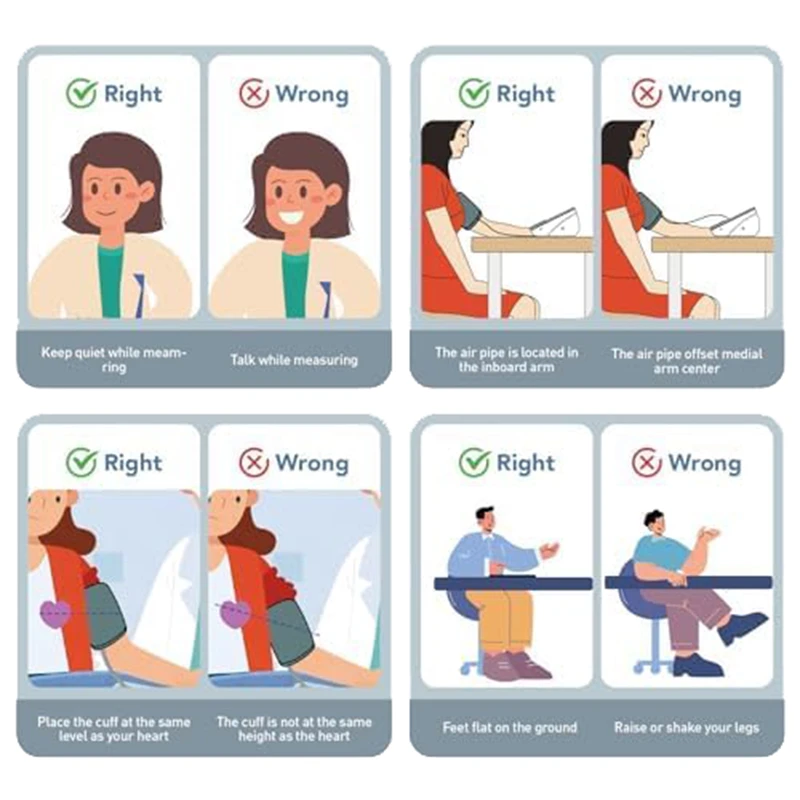 Right

Wrong

Keep quiet while meamring

Talk while measuring

Right

Wrong

The air pipe is located in the inboard arm

The air pipe offset medial arm center

Right

Wrong

Place the cuff at the same level as your heart

The cuff is not at the same height as the heart

Right

Wrong

Feet flat on the ground

Raise or shake your legs