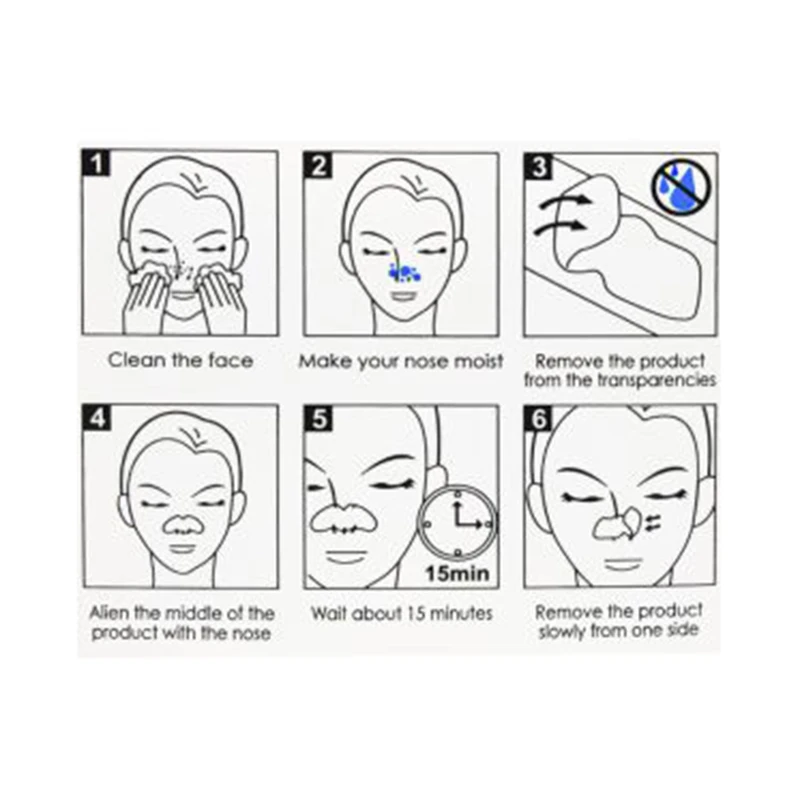 1

Clean the face

2

Make your nose moist

3

Remove the product from the transparencies

4

Alien the middle of the product with the nose

5

15min

Wait about 15 minutes

6

Remove the product slowly from one side